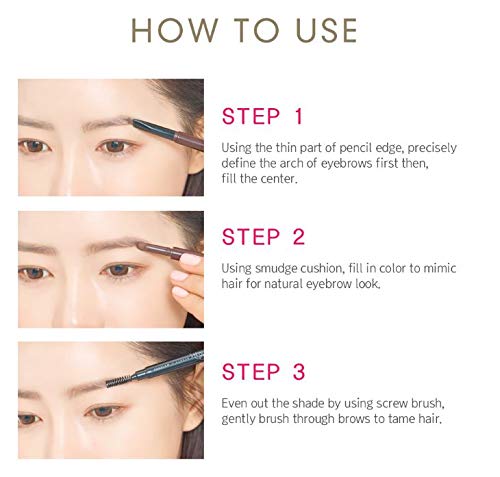 HOW TO USE

STEP 1

Using the thin part of pencil edge, precisely define the arch of eyebrows first then, fill the center.

STEP 2

Using smudge cushion, fill in color to mimic hair for natural eyebrow look.

STEP 3

Even out the shade by using screw brush, gently brush through brows to tame hair.